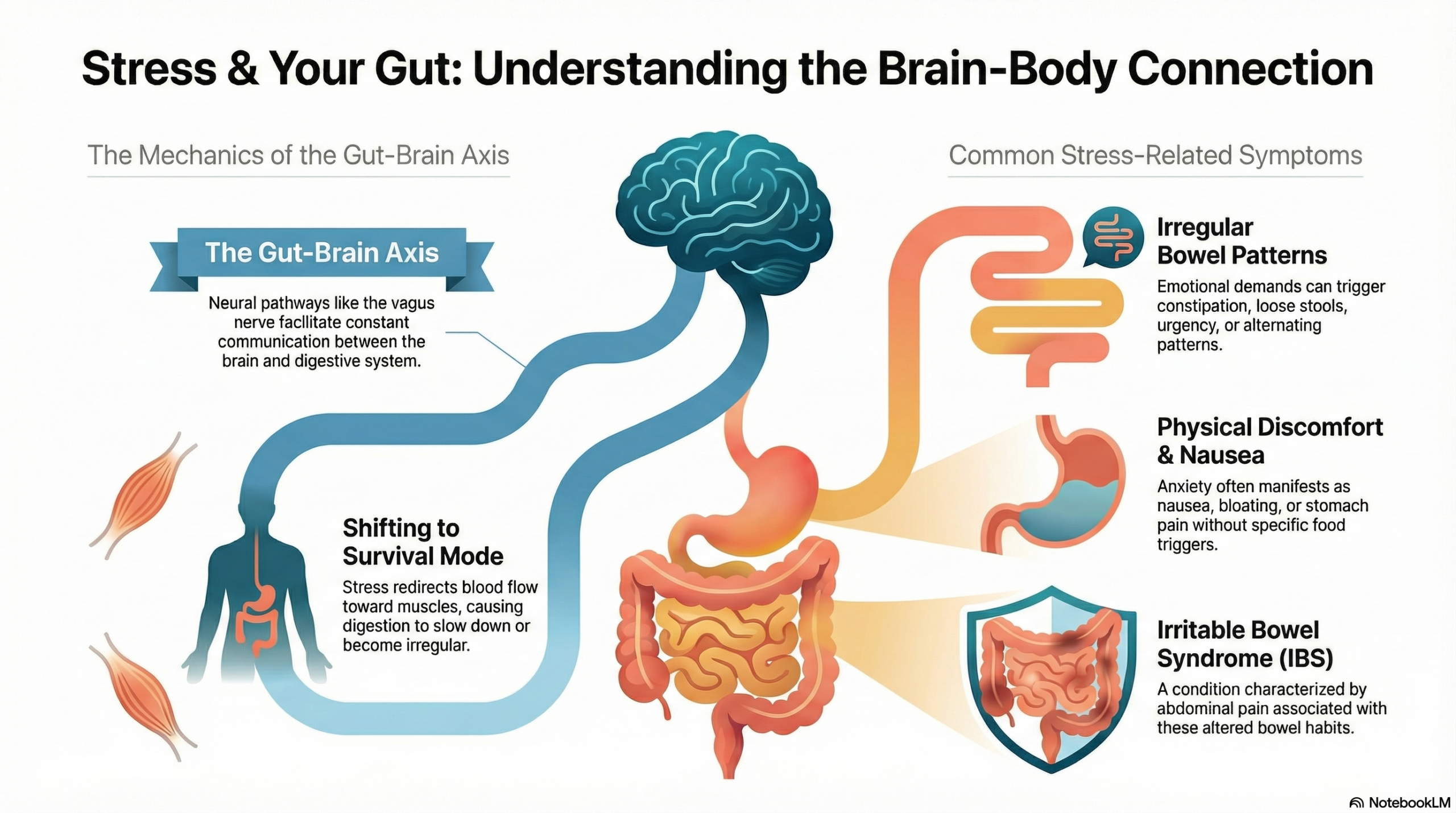 Stress & Your Gut: Understanding the Brain-Body Connection

The Mechanics of the Gut-Brain Axis

The Gut-Brain Axis

Neural pathways like the vagus nerve facilitate constant communication between the brain and digestive system.

Shifting to Survival Mode

Stress redirects blood flow toward muscles, causing digestion to slow down or become irregular.

Common Stress-Related Symptoms

Irregular Bowel Patterns

Emotional demands can trigger constipation, loose stools, urgency, or alternating patterns.

Physical Discomfort & Nausea

Anxiety often manifests as nausea, bloating, or stomach pain without specific food triggers.

Irritable Bowel Syndrome (IBS)

A condition characterized by abdominal pain associated with these altered bowel habits.

NotebookLM